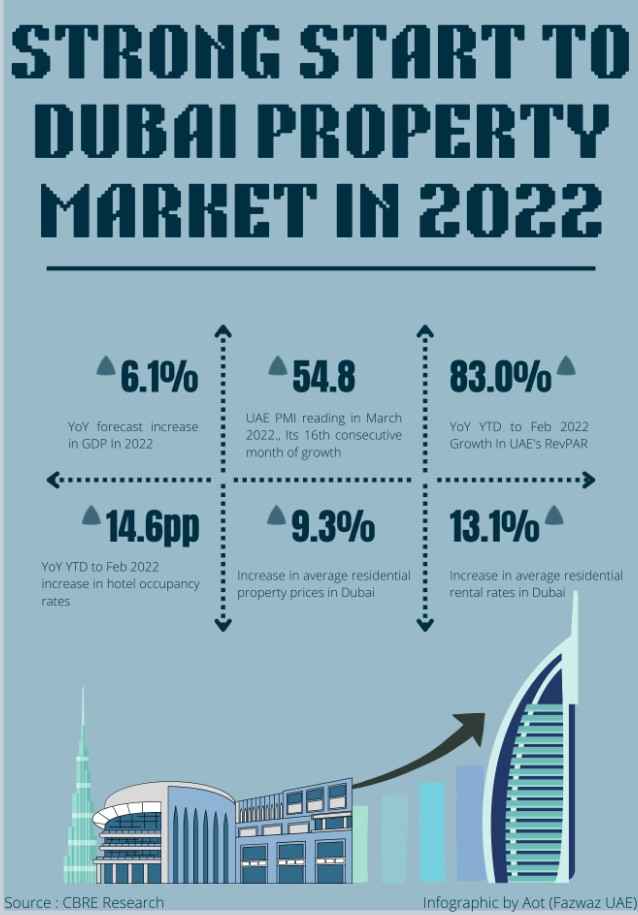 STRONG START TO DUBAI PROPERTY MARKET IN 2022

6.1%
YoY forecast increase in GDP In 2022

54.8
UAE PMI reading in March 2022., Its 16th consecutive month of growth

83.0%
YoY YTD to Feb 2022 Growth In UAE's RevPAR

14.6pp
YoY YTD to Feb 2022 increase in hotel occupancy rates

9.3%
Increase in average residential property prices in Dubai

13.1%
Increase in average residential rental rates in Dubai

Source : CBRE Research

Infographic by Aot (Fazwaz UAE)